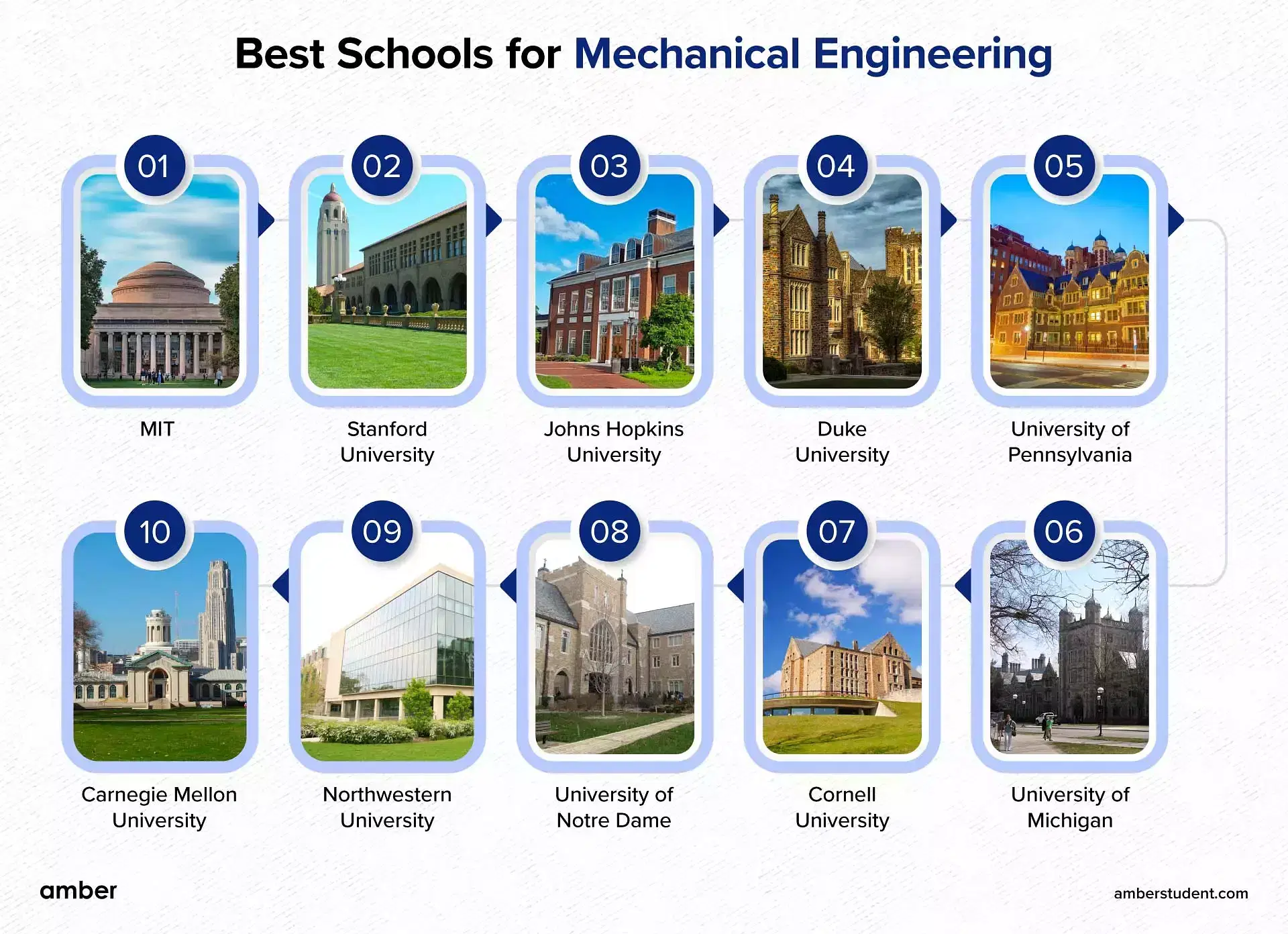 Best Schools for Mechanical Engineering

01
MIT

02
Stanford University

03
Johns Hopkins University

04
Duke University

05
University of Pennsylvania

06
University of Michigan

07
Cornell University

08
University of Notre Dame

09
Northwestern University

10
Carnegie Mellon University

amber

amberstudent.com